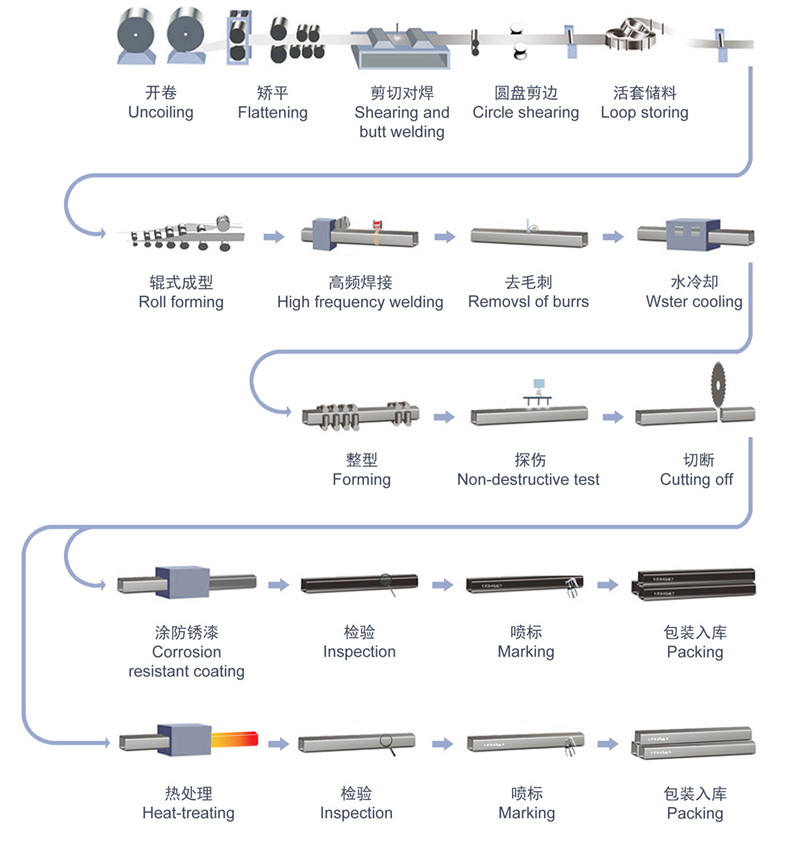 开卷
Uncoiling

矫平
Flattening

剪切对焊
Shearing and butt welding

圆盘剪边
Circle shearing

活套储料
Loop storing

辊式成型
Roll forming

高频焊接
High frequency welding

去毛刺
Removsl of burrs

水冷却
Wster cooling

整型
Forming

探伤
Non-destructive test

切断
Cutting off

涂防锈漆
Corrosion resistant coating

检验
Inspection

喷标
Marking

包装入库
Packing

热处理
Heat-treating

检验
Inspection

喷标
Marking

包装入库
Packing